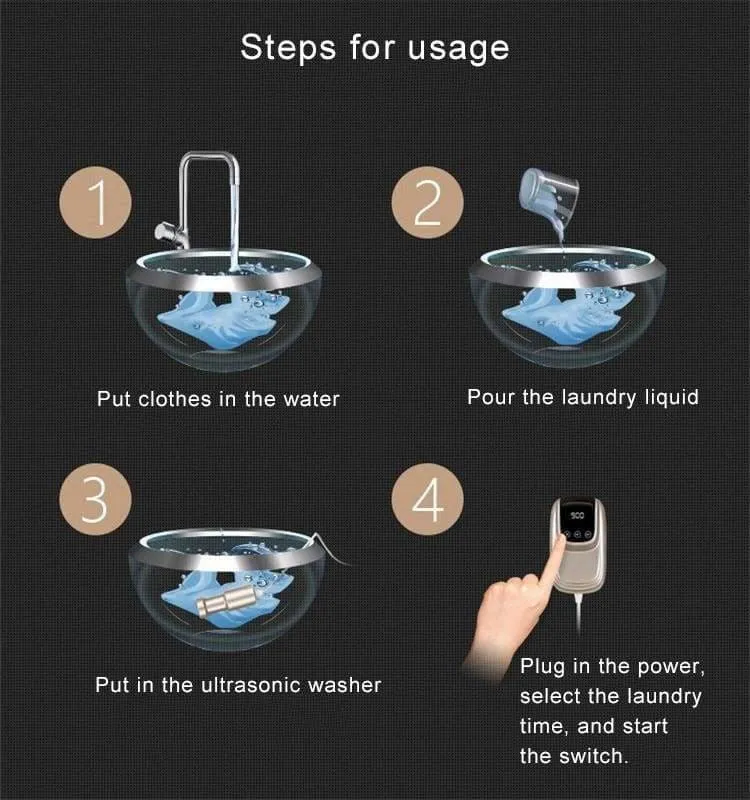 Steps for usage

1

Put clothes in the water

2

Pour the laundry liquid

3

Put in the ultrasonic washer

4

500

Plug in the power, select the laundry time, and start the switch.